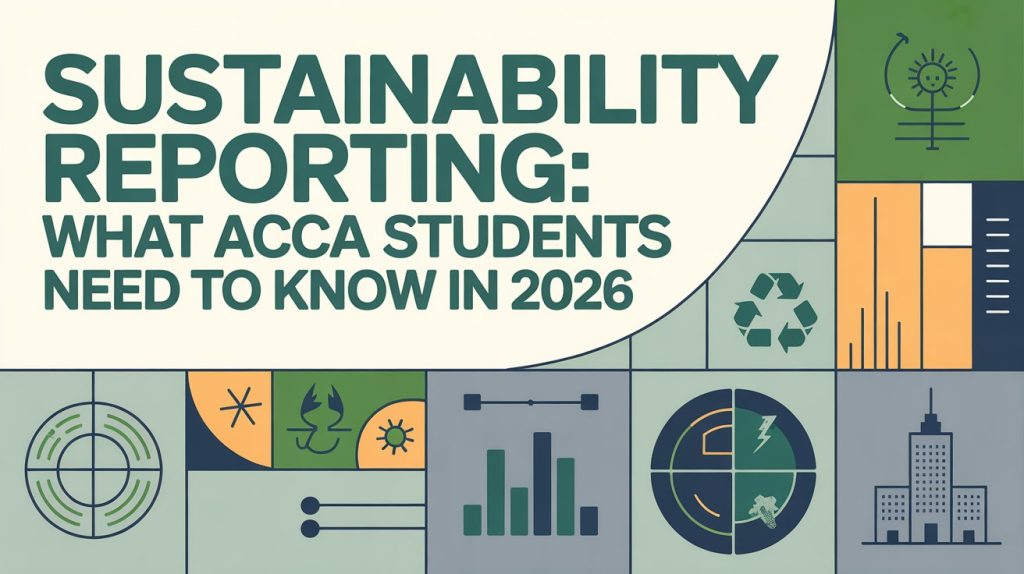 SUSTAINABILITY REPORTING: WHAT ACCA STUDENTS NEED TO KNOW IN 2026