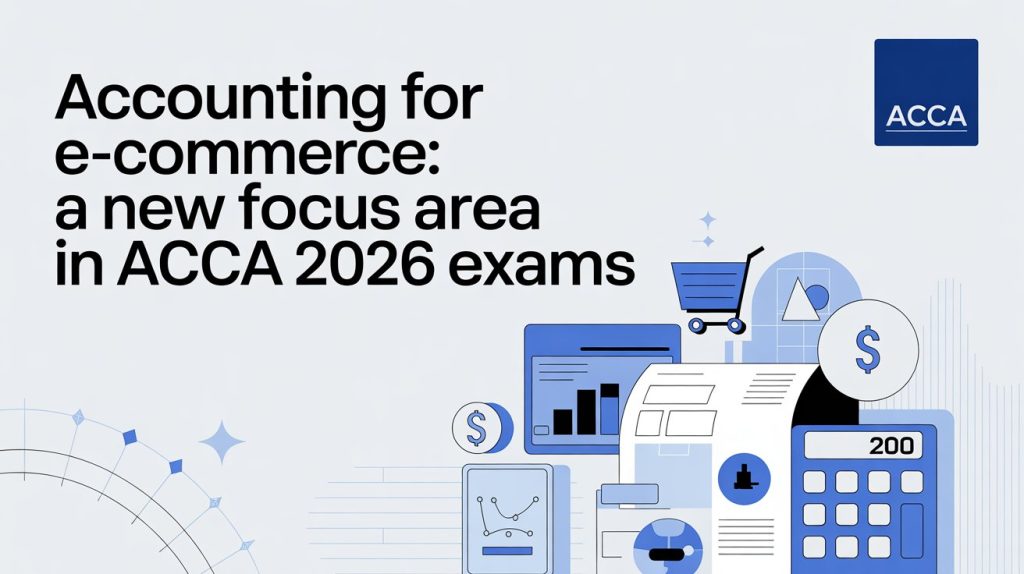 Accounting for e-commerce: a new focus area in ACCA 2026 exams

ACCA

$

$

200